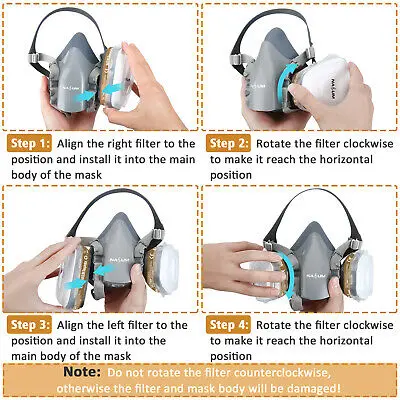 Step 1: Align the right filter to the position and install it into the main body of the mask

Step 2: Rotate the filter clockwise to make it reach the horizontal position

Step 3: Align the left filter to the position and install it into the main body of the mask

Step 4: Rotate the filter clockwise to make it reach the horizontal position

Note: Do not rotate the filter counterclockwise, otherwise the filter and mask body will be damaged!